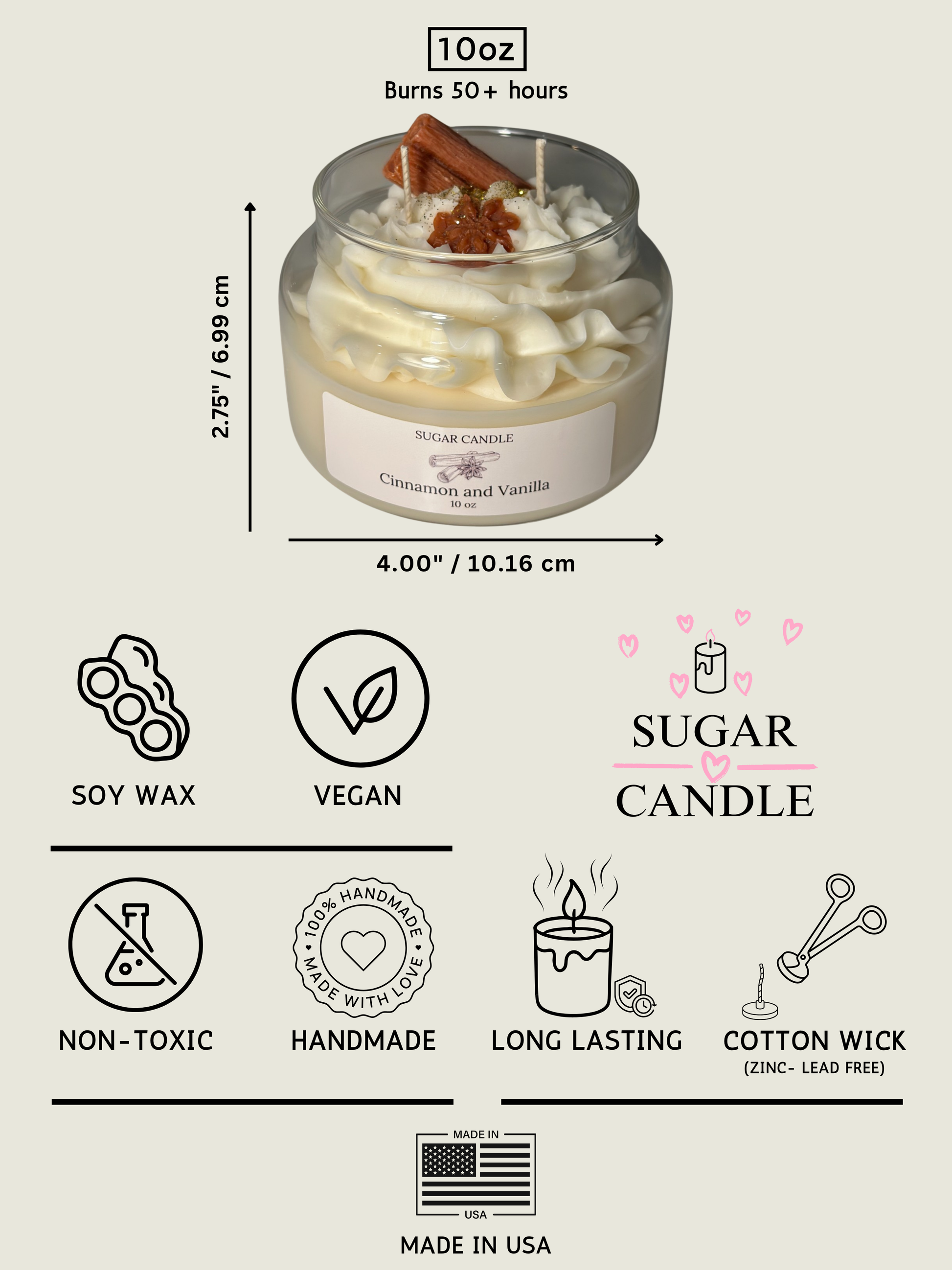 10oz
Burns 50+ hours

2.75" / 6.99 cm

SUGAR CANDLE
Cinnamon and Vanilla
10 oz

4.00" / 10.16 cm

SOY WAX

VEGAN

SUGAR
CANDLE

NON-TOXIC

100% HANDMADE • MADE WITH LOVE •

HANDMADE

LONG LASTING

COTTON WICK
(ZINC- LEAD FREE)

MADE IN
USA

MADE IN USA